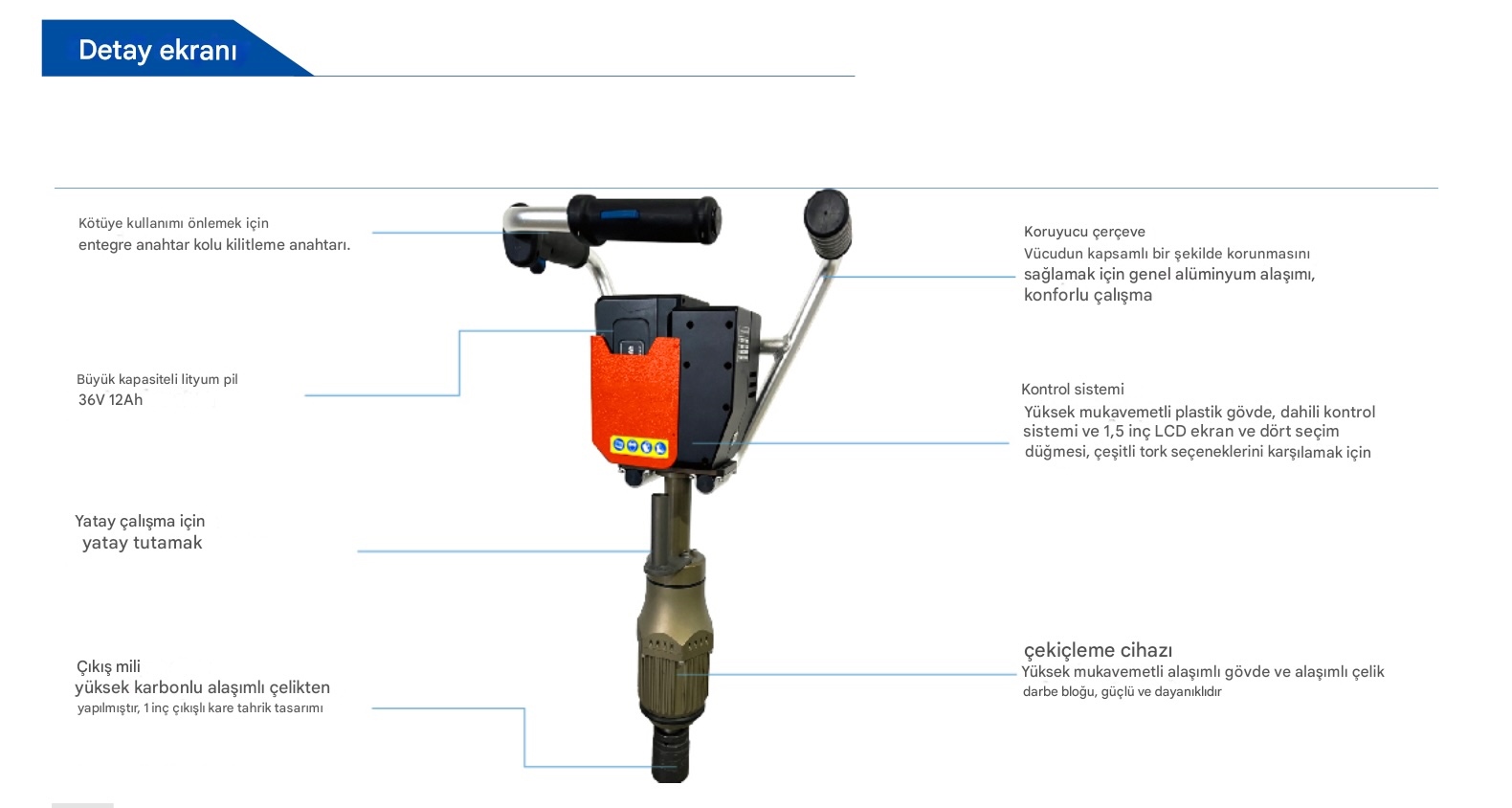 Detay ekranı

Kötüye kullanımı önlemek için entegre anahtar kolu kilitleme anahtarı.

Büyük kapasiteli lityum pil 36V 12Ah

Yatay çalışma için yatay tutamak

Çıkış mili yüksek karbonlu alaşımlı çelikten yapılmıştır, 1 inç çıkışlı kare tahrik tasarımı

Koruyucu çerçeve
Vücudun kapsamlı bir şekilde korunmasını sağlamak için genel alüminyum alaşımı, konforlu çalışma

Kontrol sistemi
Yüksek mukavemetli plastik gövde, dahili kontrol sistemi ve 1,5 inç LCD ekran ve dört seçim düğmesi, çeşitli tork seçeneklerini karşılamak için

çekiçleme cihazı
Yüksek mukavemetli alaşımlı gövde ve alaşımlı çelik darbe bloğu, güçlü ve dayanıklıdır